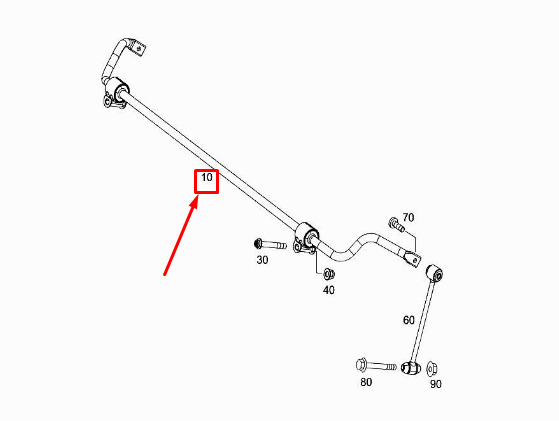 10
70
30
40
60
80
90