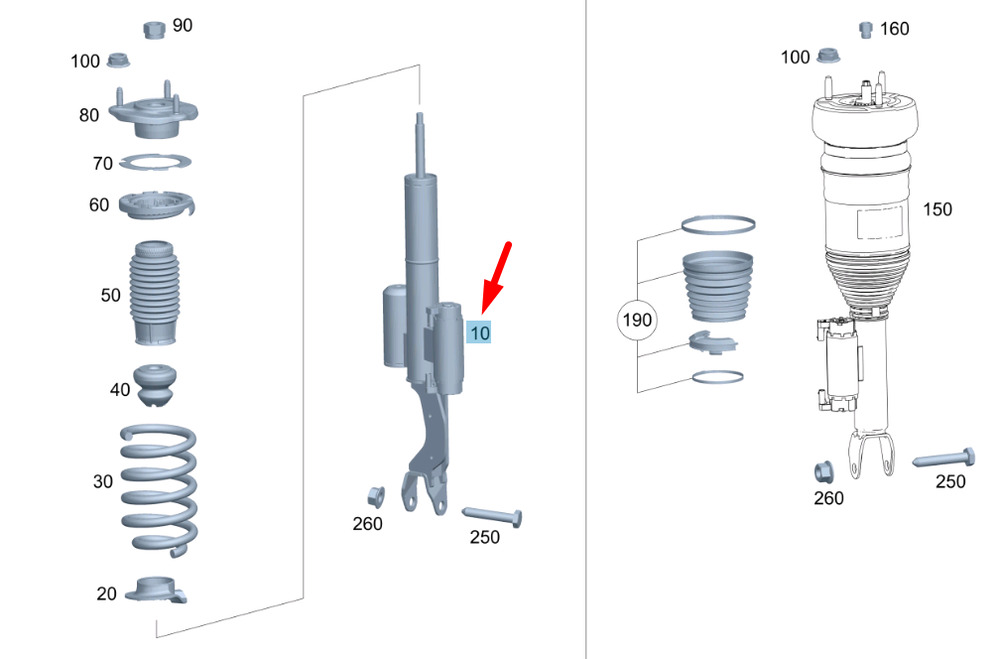 90
100
80
70
60
50
40
30
20
10
260
250
160
100
150
190
260
250