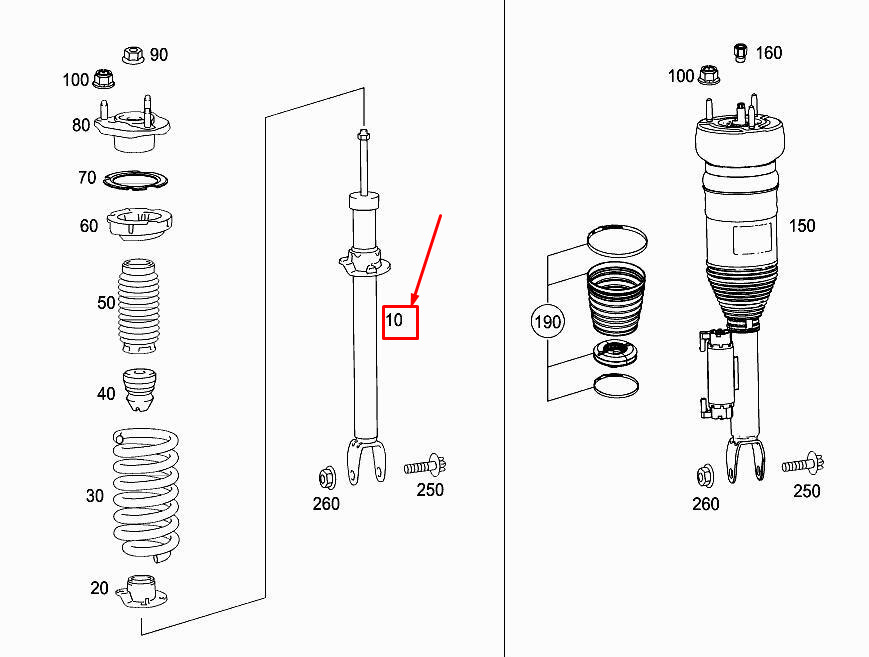 90
100
80
70
60
50
40
30
20
10
260
250
160
100
150
190
260
250