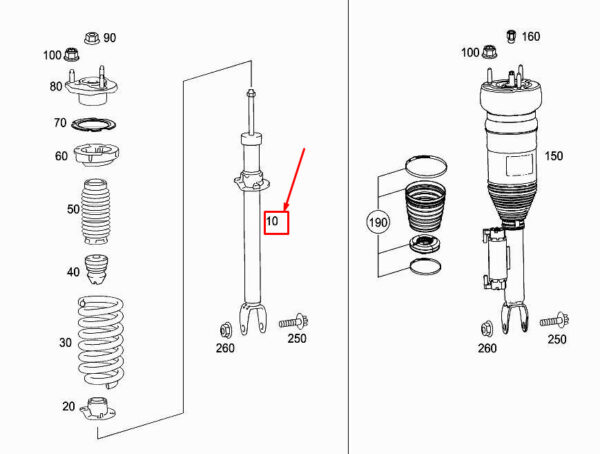 90
100
80
70
60
50
40
30
20
10
260
250
160
100
150
190
260
250