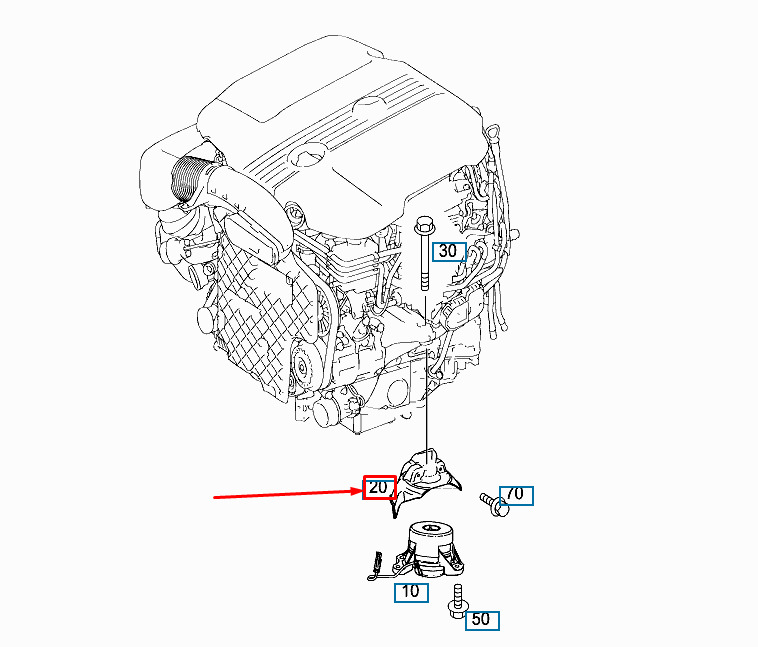 30

20

70

10

50