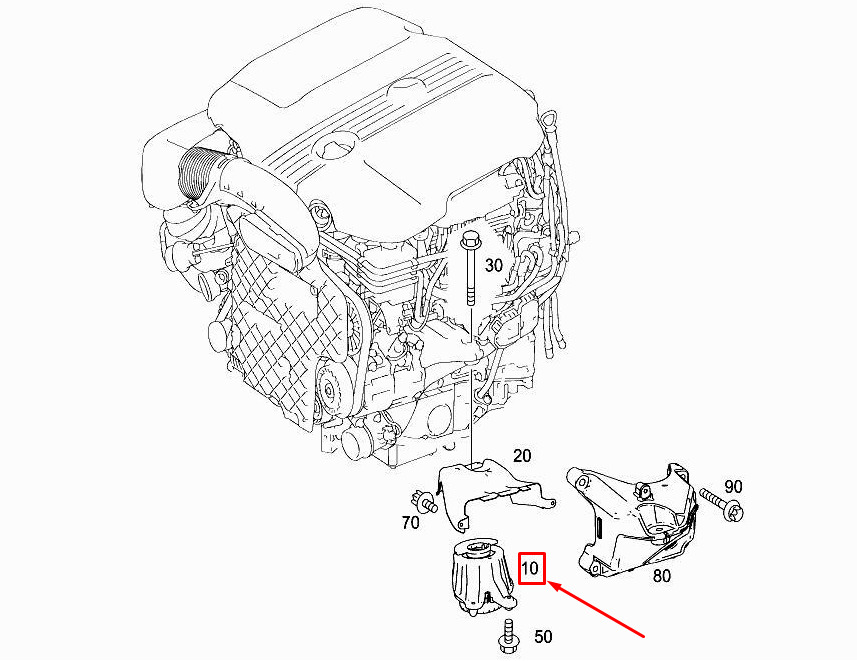 30

20

90

70

10

80

50