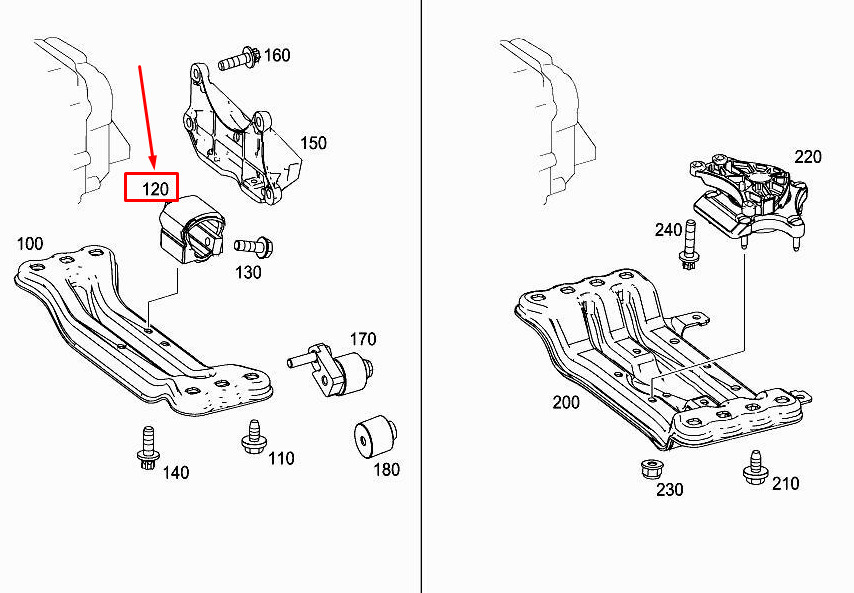 160
150
120
100
130
170
140
110
180

220
240
200
230
210