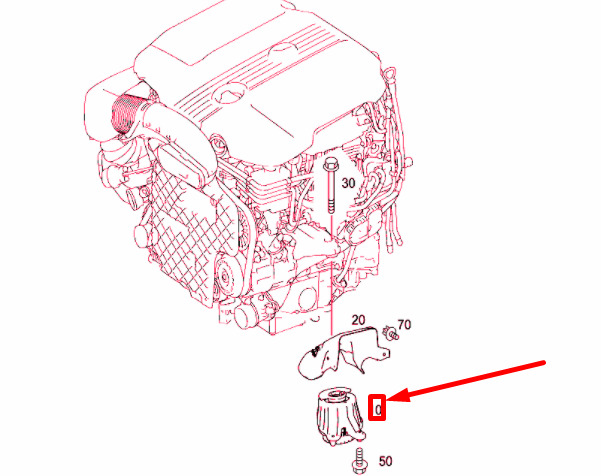 30
20
70
0
50