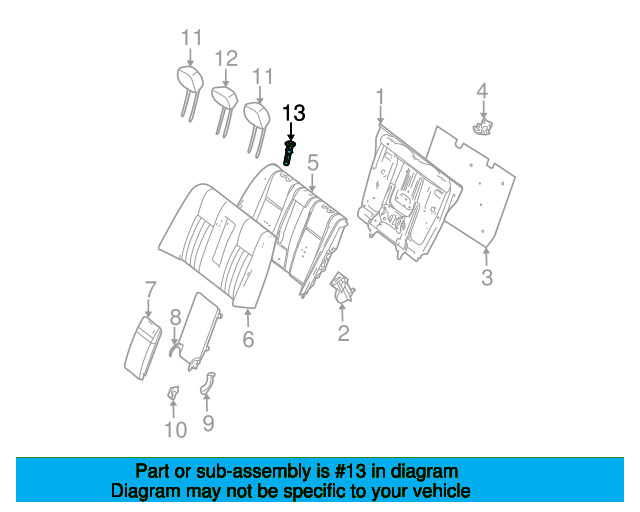 11
12
11
13
1
4
5
3
7
8
6
2
10
9

Part or sub-assembly is #13 in diagram
Diagram may not be specific to your vehicle