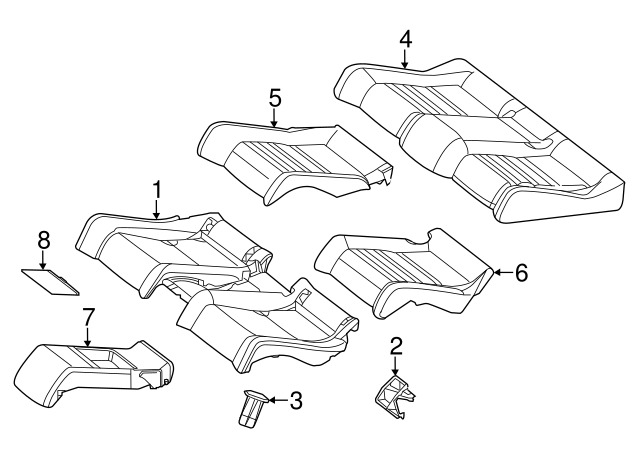 4
5
1
8
6
7
2
3