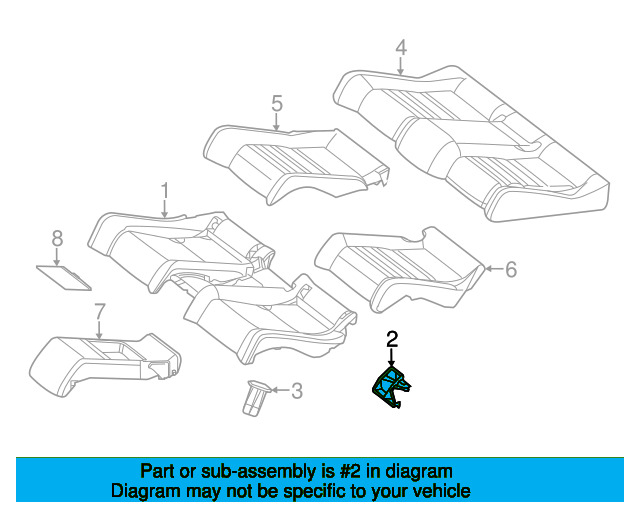 4

5

1

8

6

7

2

3

Part or sub-assembly is #2 in diagram
Diagram may not be specific to your vehicle