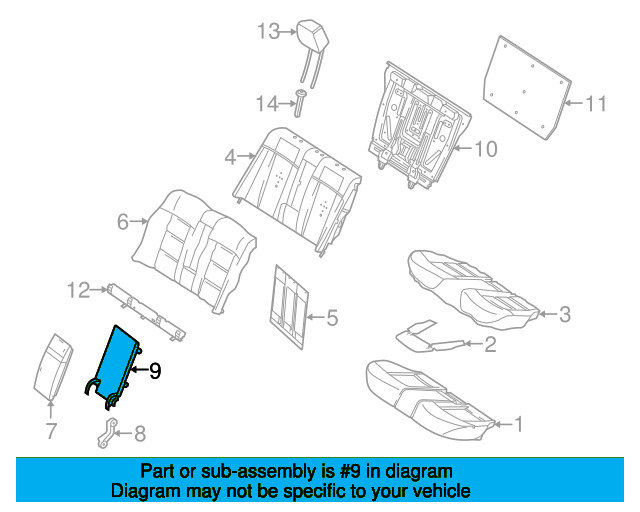 13
14
11
10
4
6
12
5
3
2
9
7
8
1

Part or sub-assembly is #9 in diagram
Diagram may not be specific to your vehicle