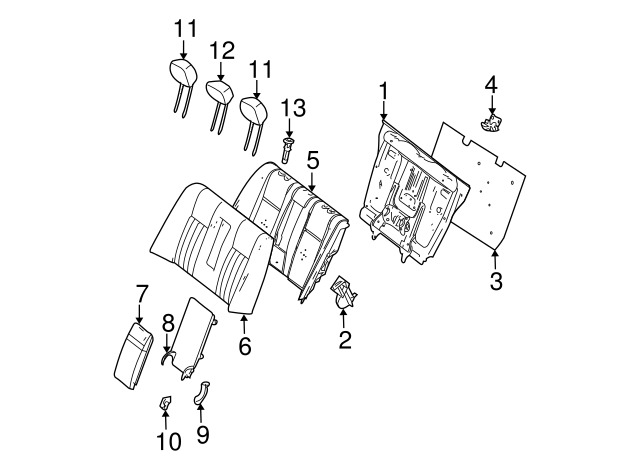 11
12
11
13
1
4
5
3
7
8
6
2
10
9