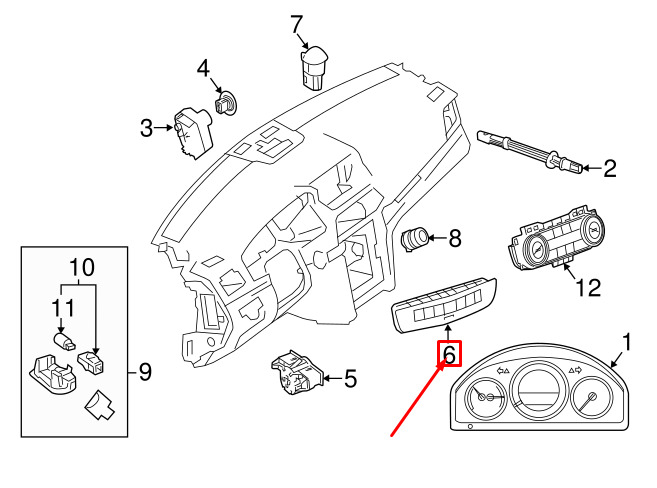 7
4
3
2
8
12
10
11
9
5
6
1