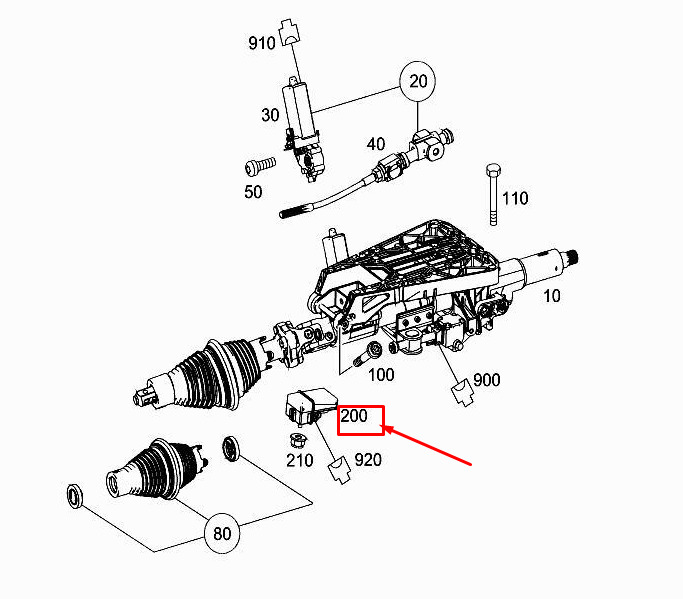 910
20
30
40
50
110
10
100
900
200
210
920
80