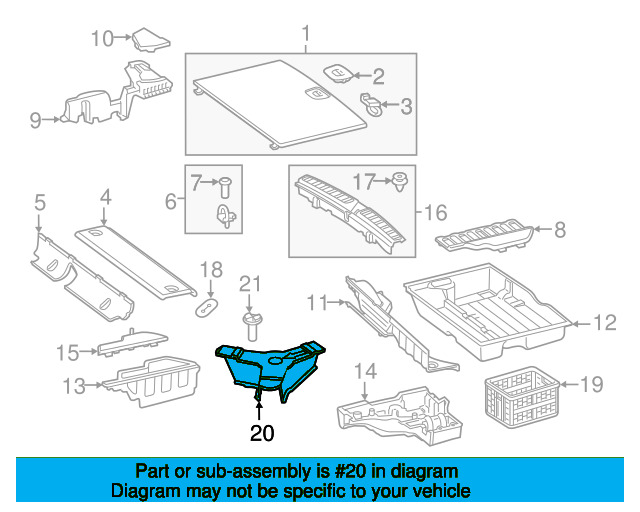 10
1
2
3
9
7
6
17
16
5
4
8
18
21
11
12
15
13
14
19
20

Part or sub-assembly is #20 in diagram
Diagram may not be specific to your vehicle