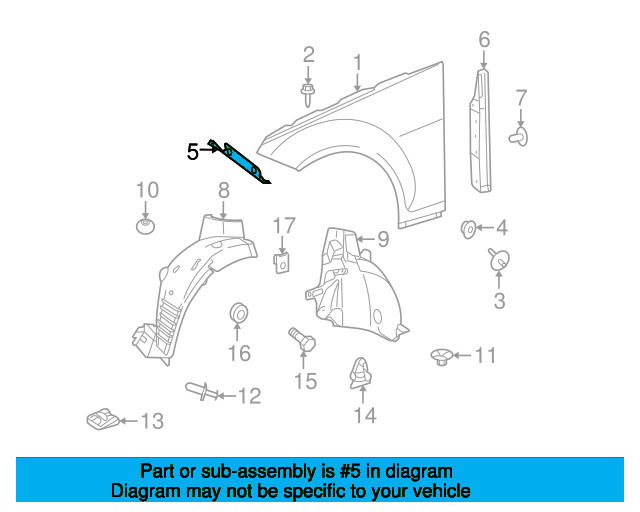 2
1
6
7
5
10
8
17
9
4
3
16
15
11
12
14
13

Part or sub-assembly is #5 in diagram
Diagram may not be specific to your vehicle