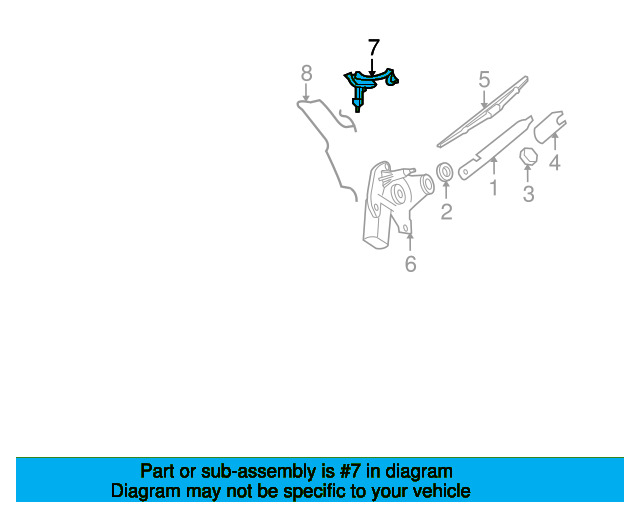 7
8
5
4
1
3
2
6

Part or sub-assembly is #7 in diagram
Diagram may not be specific to your vehicle