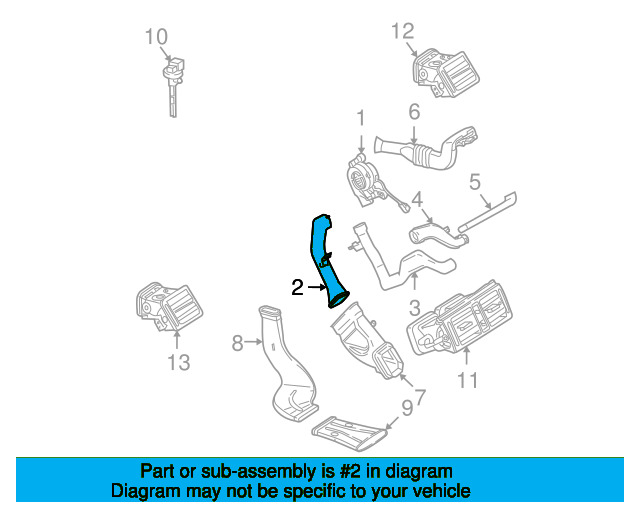 10
12
1
6
5
4
2
3
13
8
11
7
9

Part or sub-assembly is #2 in diagram
Diagram may not be specific to your vehicle