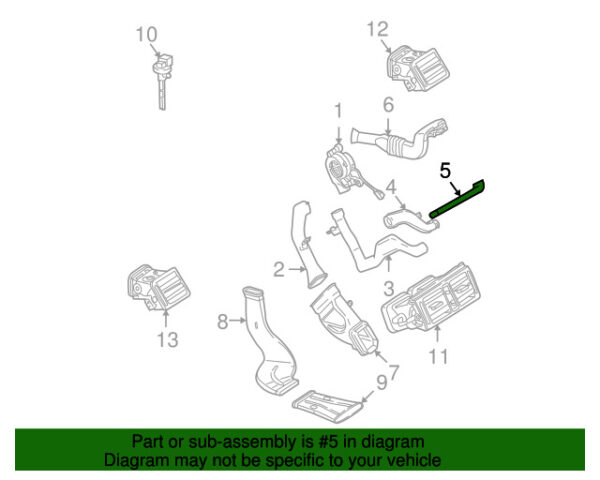 10
12
1
6
5
4
2
3
13
8
11
7
9

Part or sub-assembly is #5 in diagram
Diagram may not be specific to your vehicle