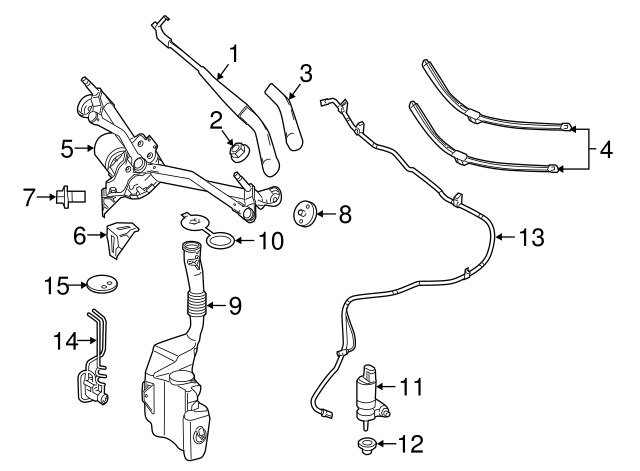 1
3
2
4
5
7
8
6
10
13
15
9
14
11
12