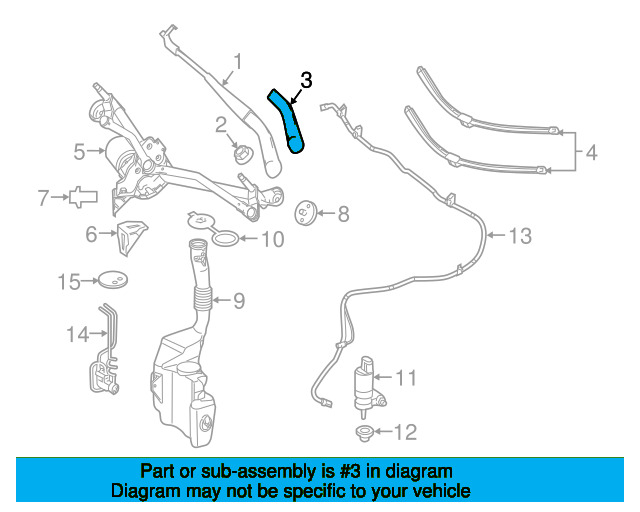 1
3
2
5
4
7
8
6
10
13
15
9
14
11
12

Part or sub-assembly is #3 in diagram
Diagram may not be specific to your vehicle