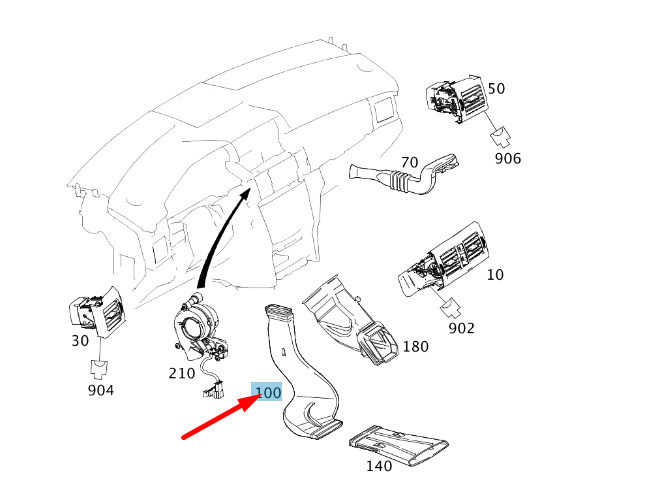 50
906
70
10
902
180
30
904
210
100
140