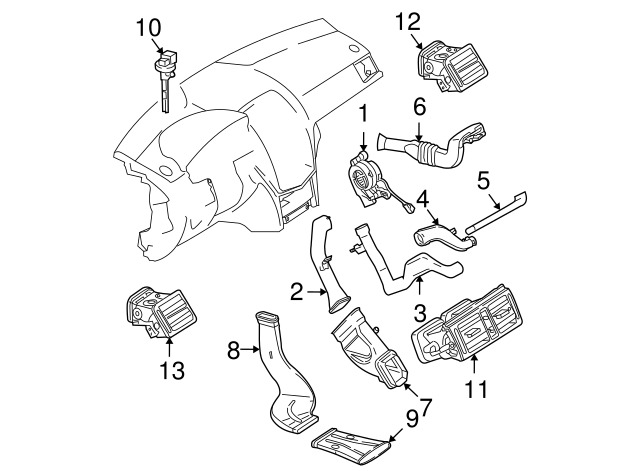 10
12
1
6
5
4
2
3
13
8
11
7
9