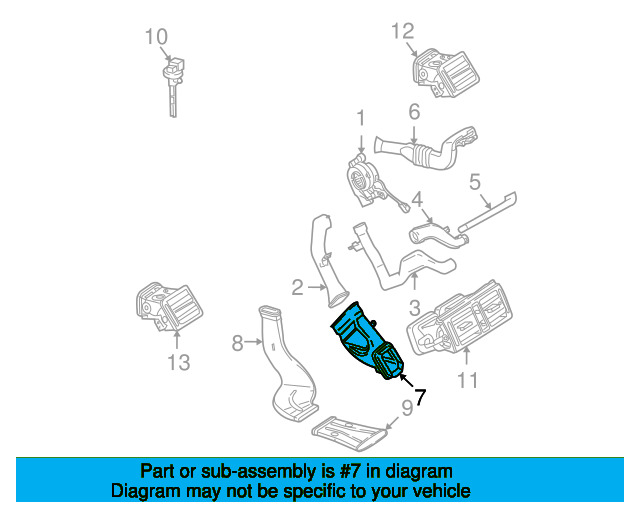 10
12
1
6
5
4
2
3
13
8
11
7
9

Part or sub-assembly is #7 in diagram
Diagram may not be specific to your vehicle