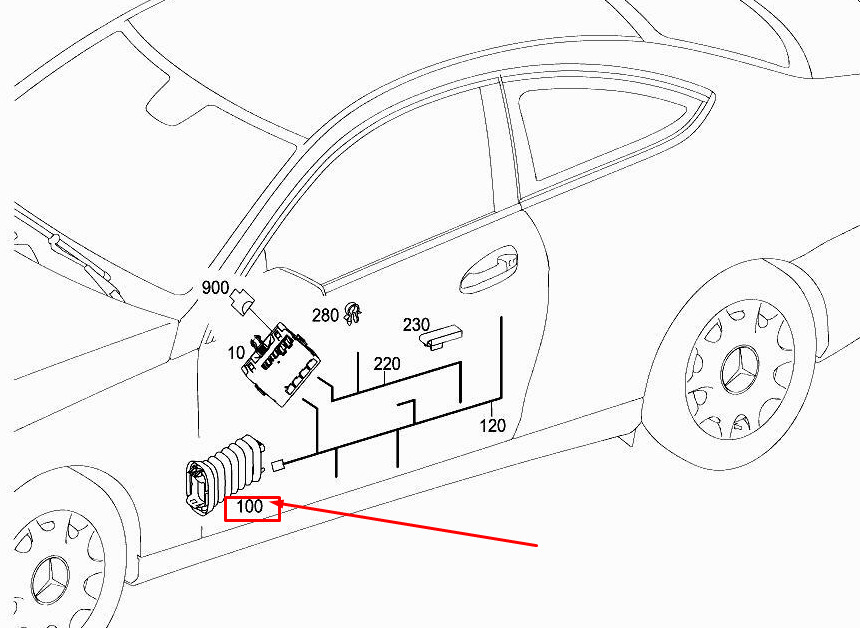 900
280
230
10
220
120
100