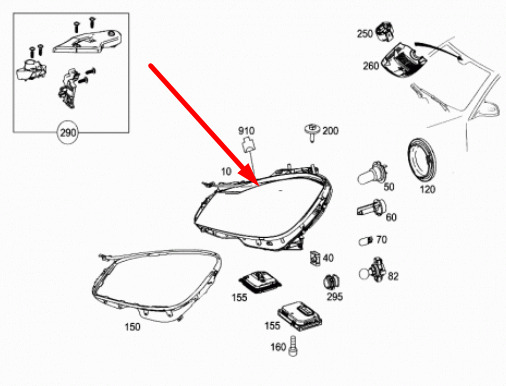 290
250
260
910
200
10
50
120
60
70
40
82
155
295
150
155
160