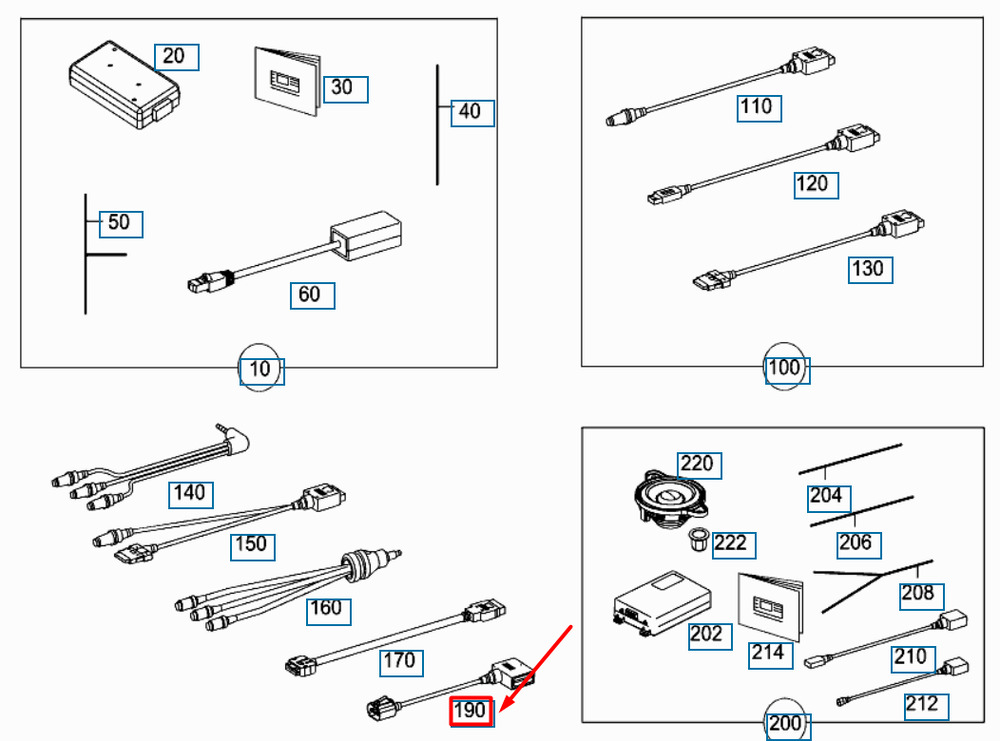 20
30
40
50
60
10

110
120
130
100

140
150
160
170
190

220
222
204
206
208
202
214
210
212
200