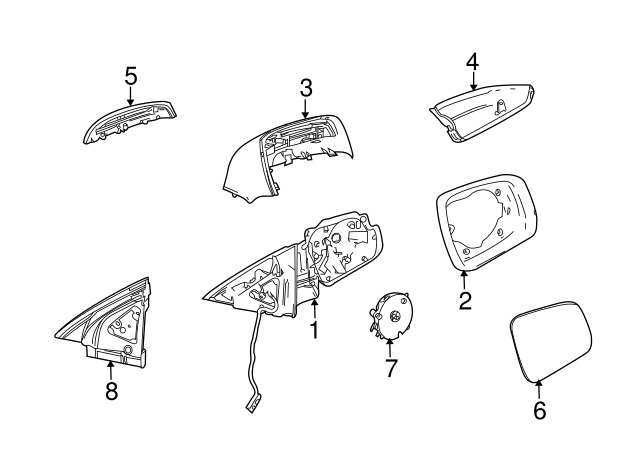 5
3
4
2
1
7
8
6