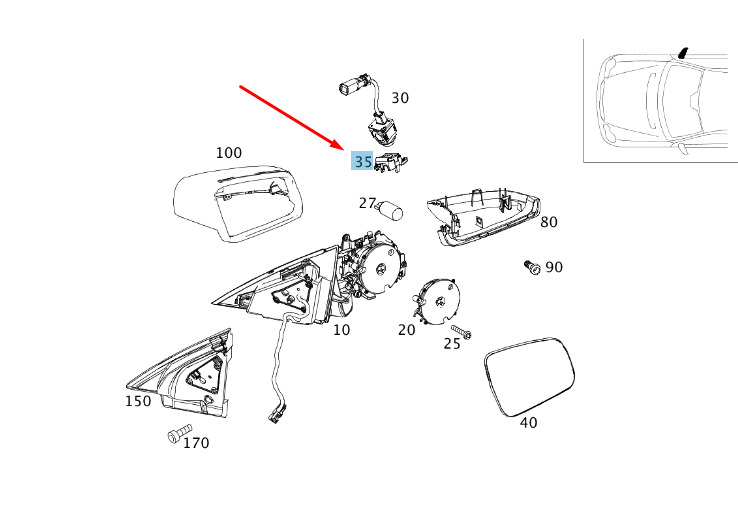 30
100
35
27
80
90
10
20
25
150
40
170