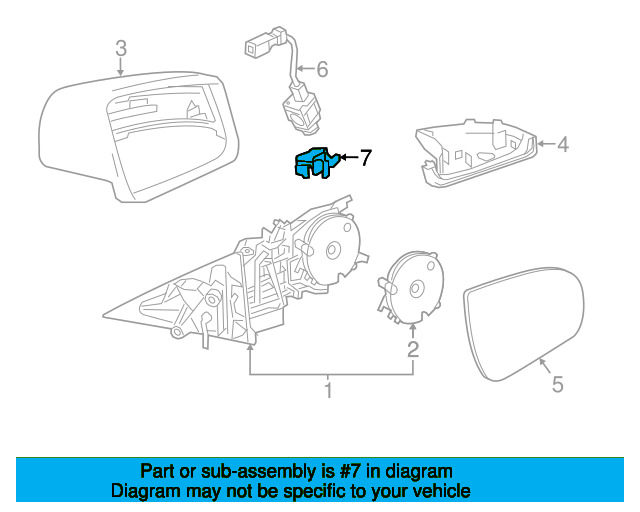 3
6
7
4
2
1
5

Part or sub-assembly is #7 in diagram
Diagram may not be specific to your vehicle