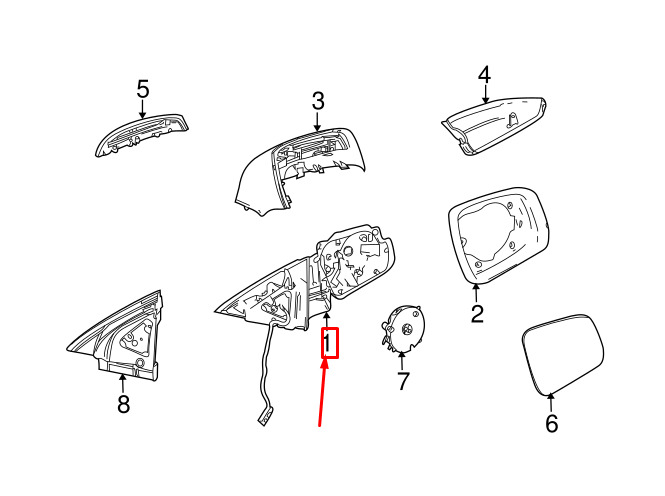 5
3
4
2
1
7
8
6