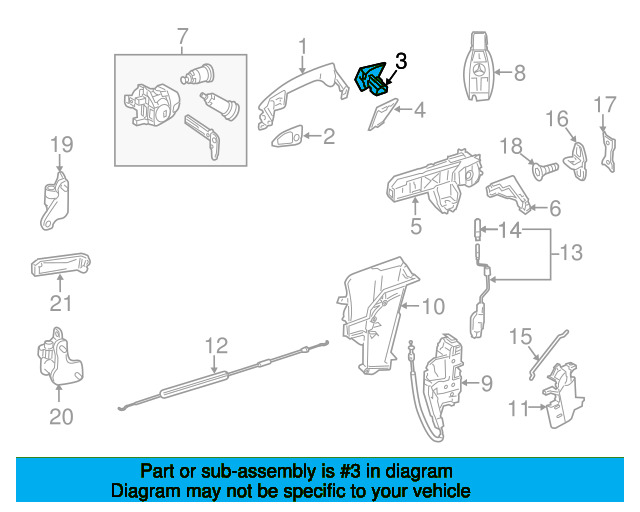 7
1
3
8
4
2
17
16
18
19
6
5
14
13
21
10
12
15
9
11
20

Part or sub-assembly is #3 in diagram
Diagram may not be specific to your vehicle