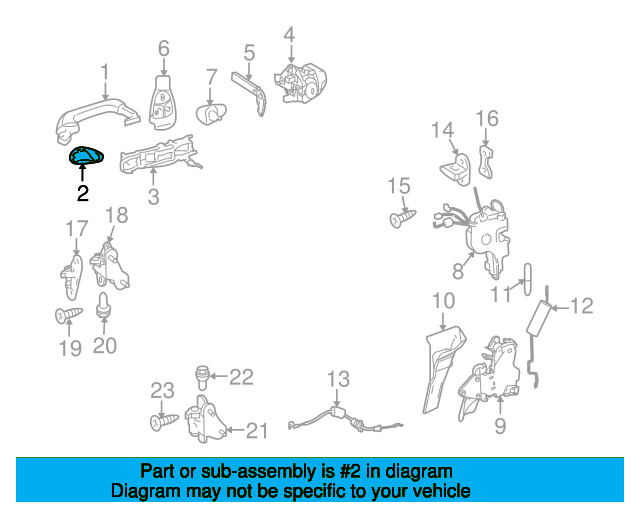 1
6
5
4
7
2
3
14
16
15
17
18
8
11
12
10
19
20
22
13
23
21
9

Part or sub-assembly is #2 in diagram
Diagram may not be specific to your vehicle