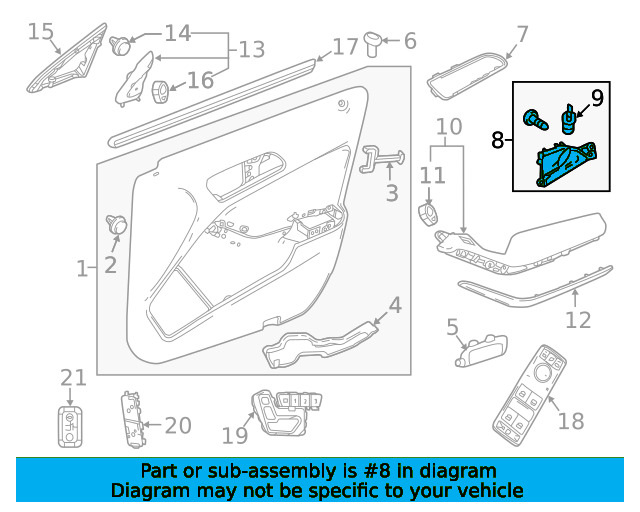 15
14
13
16
17
6
7
9
8
10
11
3
1
2
4
12
5
21
20
19
18
Part or sub-assembly is #8 in diagram
Diagram may not be specific to your vehicle