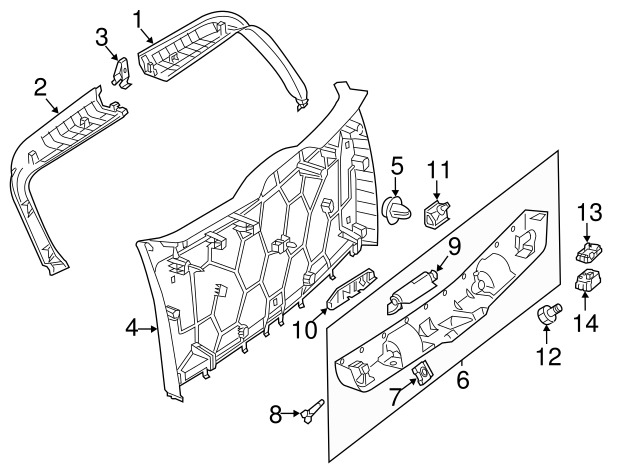 1
3
2
5
11
13
9
4
10
14
12
6
7
8