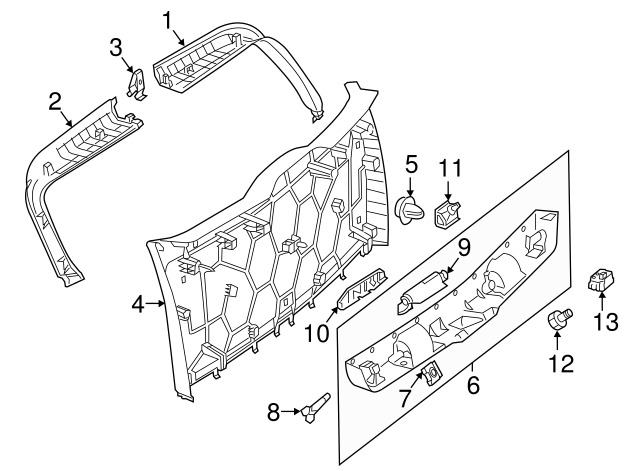 1
3
2
5
11
9
4
10
13
12
6
7
8