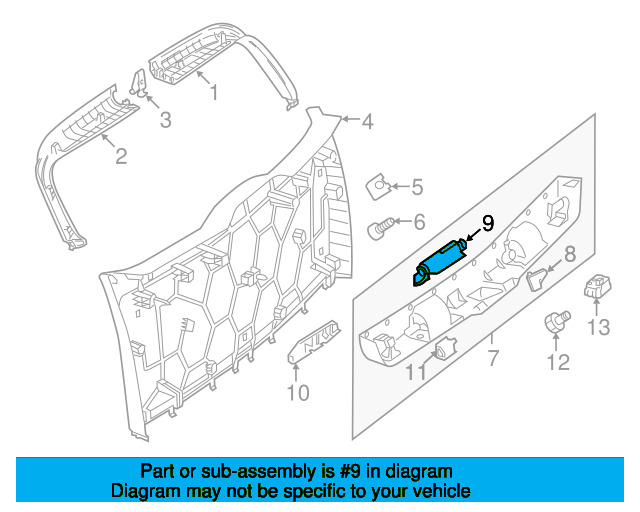 1
3
2
4
5
6
9
8
13
7
12
11
10

Part or sub-assembly is #9 in diagram
Diagram may not be specific to your vehicle