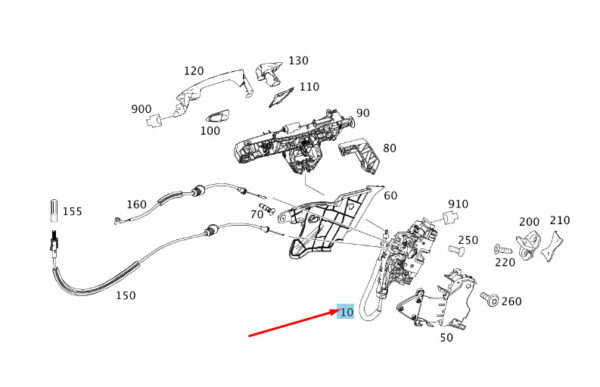 120
130
110
900
100
90
80
160
155
70
60
910
200
210
250
220
150
10
260
50