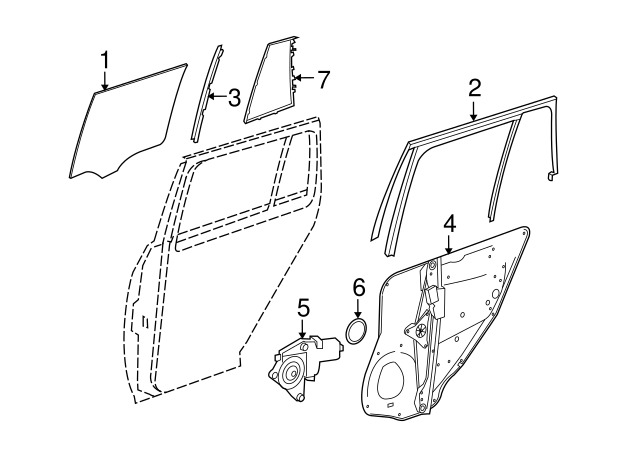 1
3
7
2
4
6
5