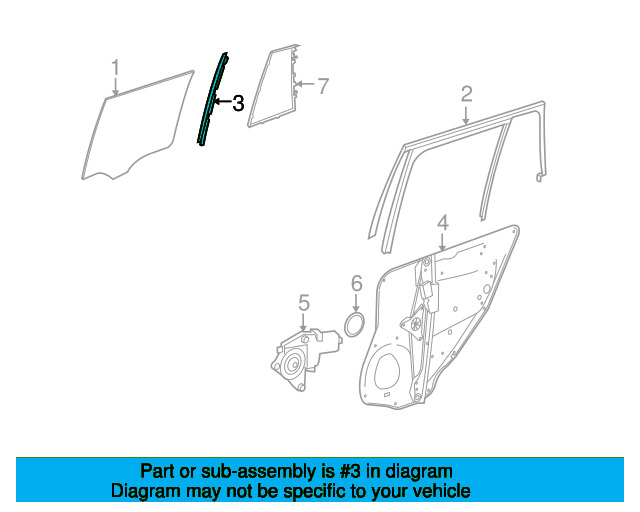 1
3
7
2
4
6
5

Part or sub-assembly is #3 in diagram
Diagram may not be specific to your vehicle