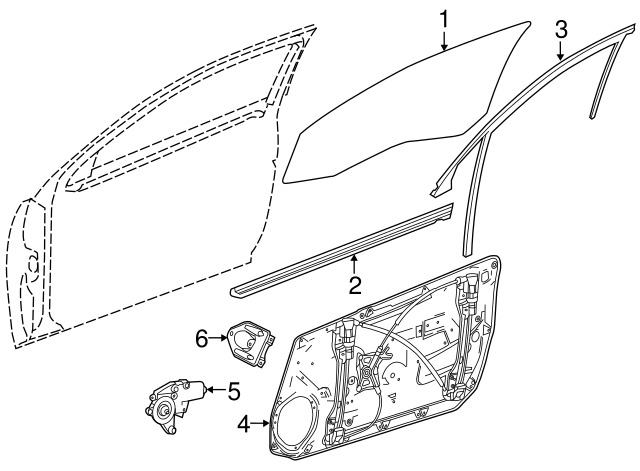 1
3
2
6
5
4