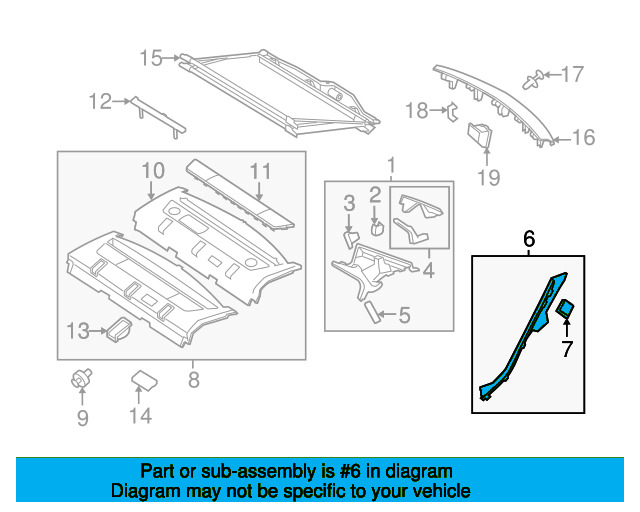 15
12
17
18
16
19
10
11
1
3
2
4
5
6
7
13
8
9
14

Part or sub-assembly is #6 in diagram
Diagram may not be specific to your vehicle