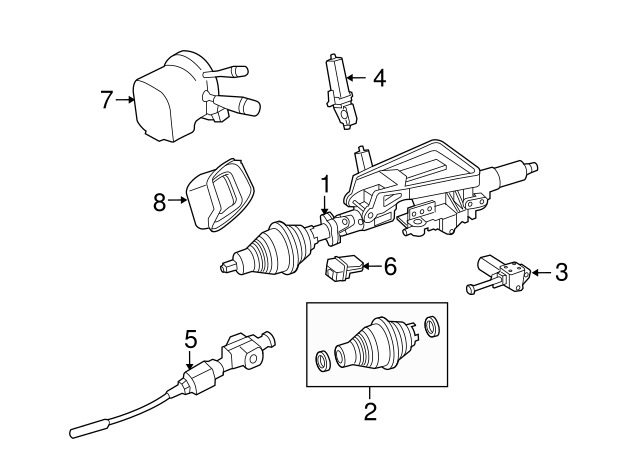 7
4
8
1
6
3
5
2