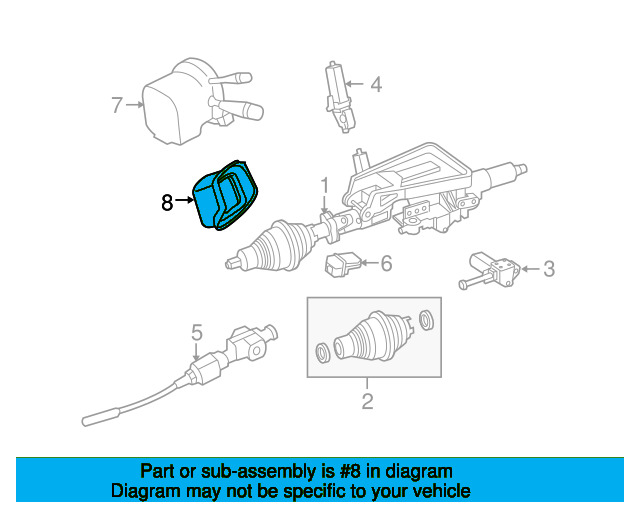 7
4
8
1
6
3
5
2

Part or sub-assembly is #8 in diagram
Diagram may not be specific to your vehicle