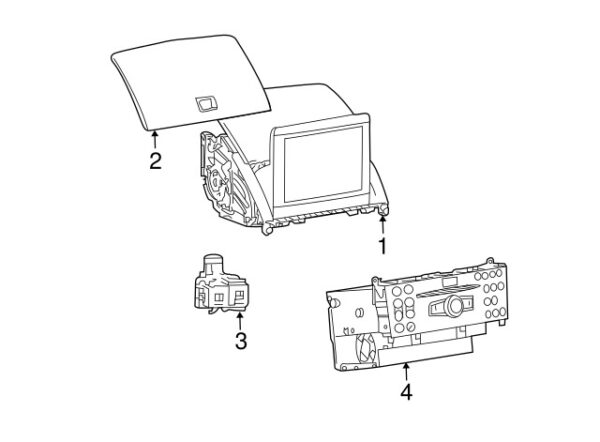 2

1

3

4