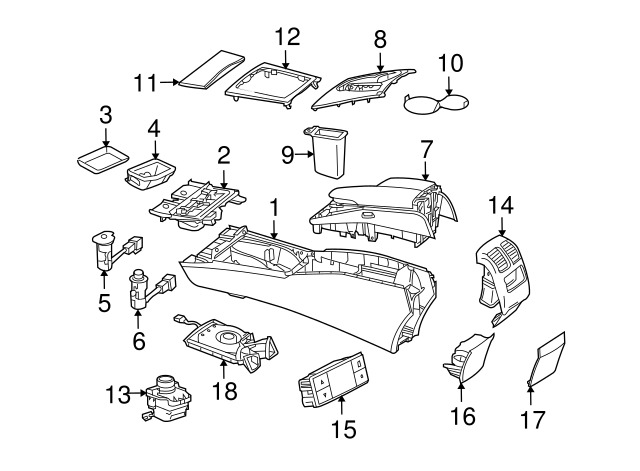 12
8
10
11
3
4
2
9
7
1
14
5
6
18
13
15
16
17