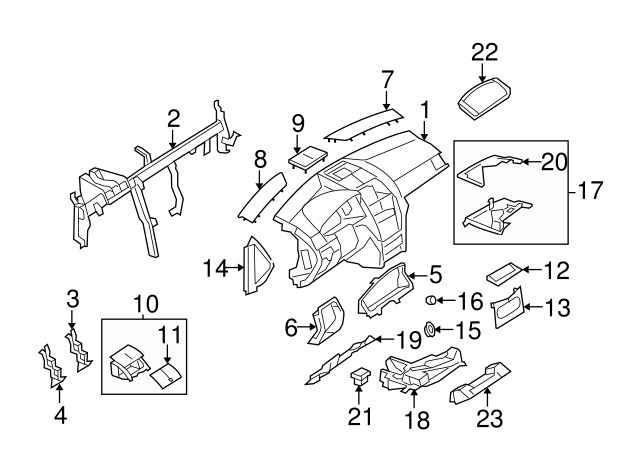 22
7
1
2
9
8
20
17
14
5
12
3
10
16
13
11
6
15
19
4
21
18
23