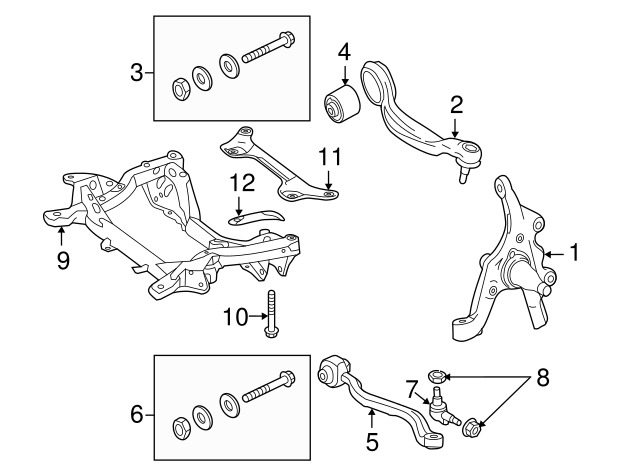 3
4
2
11
12
9
1
10
6
7
8
5