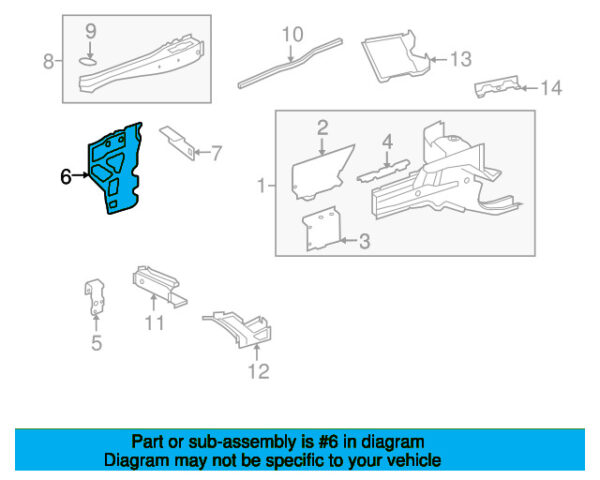 9
8
10
13
14
6
7
2
4
1
3
5
11
12
Part or sub-assembly is #6 in diagram
Diagram may not be specific to your vehicle